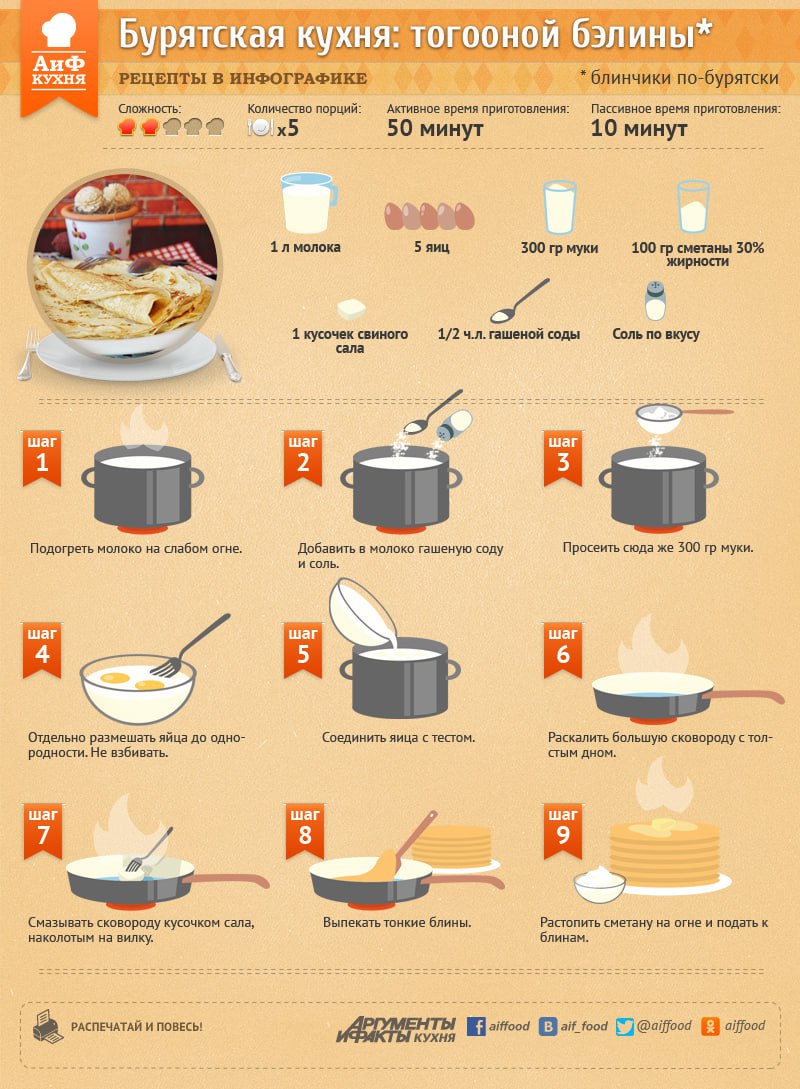 АиФ КУХНЯ

Бурятская кухня: тогооной бэлины*

РЕЦЕПТЫ В ИНФОГРАФИКЕ

* блинчики по-бурятски

Сложность:

Количество порций: x5

Активное время приготовления: 50 минут

Пассивное время приготовления: 10 минут

1 л молока

5 яиц

300 гр муки

100 гр сметаны 30% жирности

1 кусочек свиного сала

1/2 ч.л. гашеной соды

Соль по вкусу

шаг 1
Подогреть молоко на слабом огне.

шаг 2
Добавить в молоко гашеную соду и соль.

шаг 3
Просеить сюда же 300 гр муки.

шаг 4
Отдельно размешать яйца до однородности. Не взбивать.

шаг 5
Соединить яйца с тестом.

шаг 6
Раскалить большую сковороду с толстым дном.

шаг 7
Смазывать сковороду кусочком сала, наколотым на вилку.

шаг 8
Выпекать тонкие блины.

шаг 9
Растопить сметану на огне и подать к блинам.

РАСПЕЧАТАЙ И ПОВЕСЬ!

АРГУМЕНТЫ И ФАКТЫ КУХНЯ

aiffood aif_food @aiffood aiffood