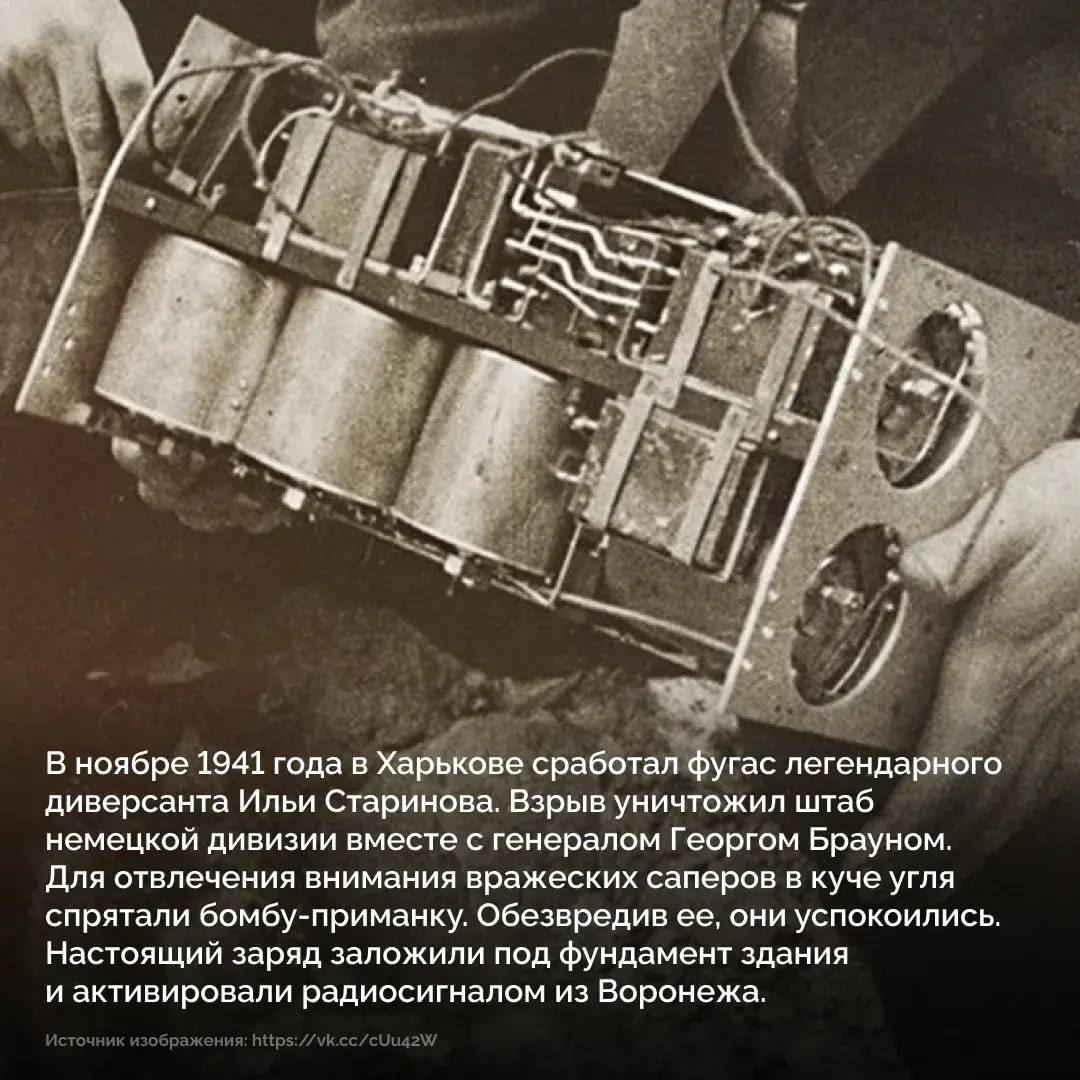 В ноябре 1941 года в Харькове сработал фугас легендарного диверсанта Ильи Старинова. Взрыв уничтожил штаб немецкой дивизии вместе с генералом Георгом Брауном. Для отвлечения внимания вражеских саперов в куче угля спрятали бомбу-приманку. Обезвредив ее, они успокоились. Настоящий заряд заложили под фундамент здания и активировали радиосигналом из Воронежа.

Источник изображения: https://vk.cc/cUu42W