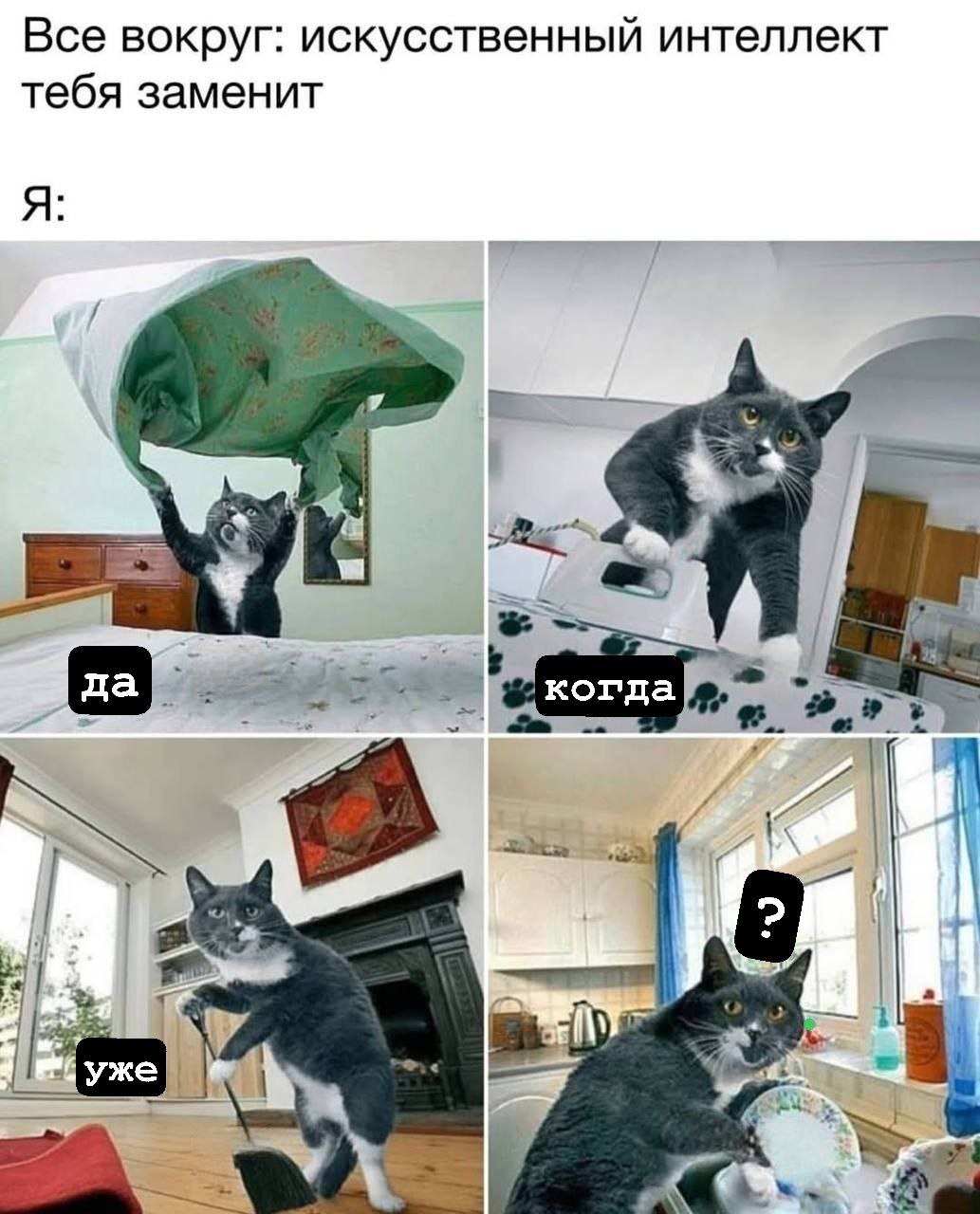 Все вокруг: искусственный интеллект тебя заменит

Я:

да

когда

уже

?